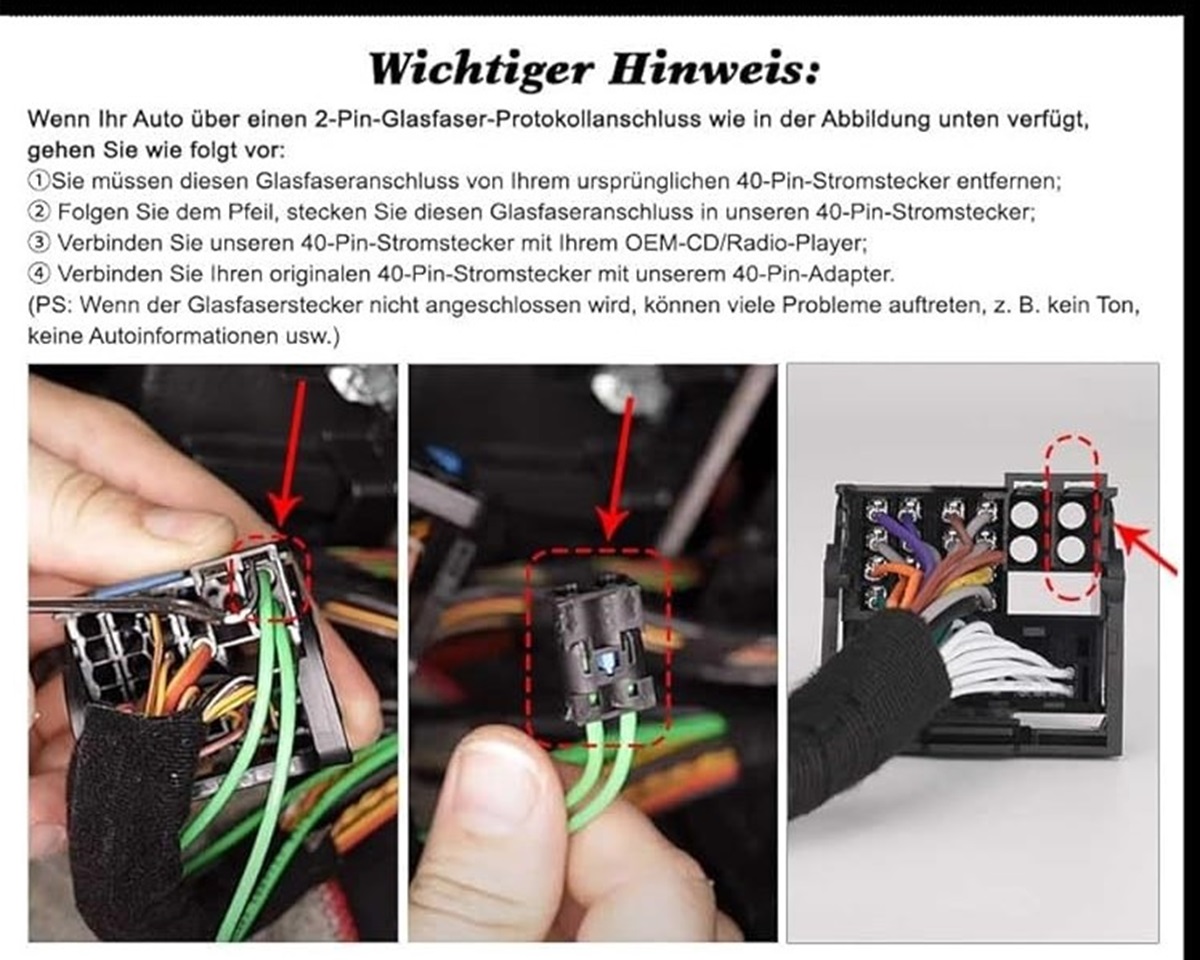 Wichtiger Hinweis:

Wenn Ihr Auto über einen 2-Pin-Glasfaser-Protokollanschluss wie in der Abbildung unten verfügt, gehen Sie wie folgt vor:

①Sie müssen diesen Glasfaseranschluss von Ihrem ursprünglichen 40-Pin-Stromstecker entfernen;
② Folgen Sie dem Pfeil, stecken Sie diesen Glasfaseranschluss in unseren 40-Pin-Stromstecker;
③ Verbinden Sie unseren 40-Pin-Stromstecker mit Ihrem OEM-CD/Radio-Player;
④ Verbinden Sie Ihren originalen 40-Pin-Stromstecker mit unserem 40-Pin-Adapter.
(PS: Wenn der Glasfaserstecker nicht angeschlossen wird, können viele Probleme auftreten, z. B. kein Ton, keine Autoinformationen usw.)