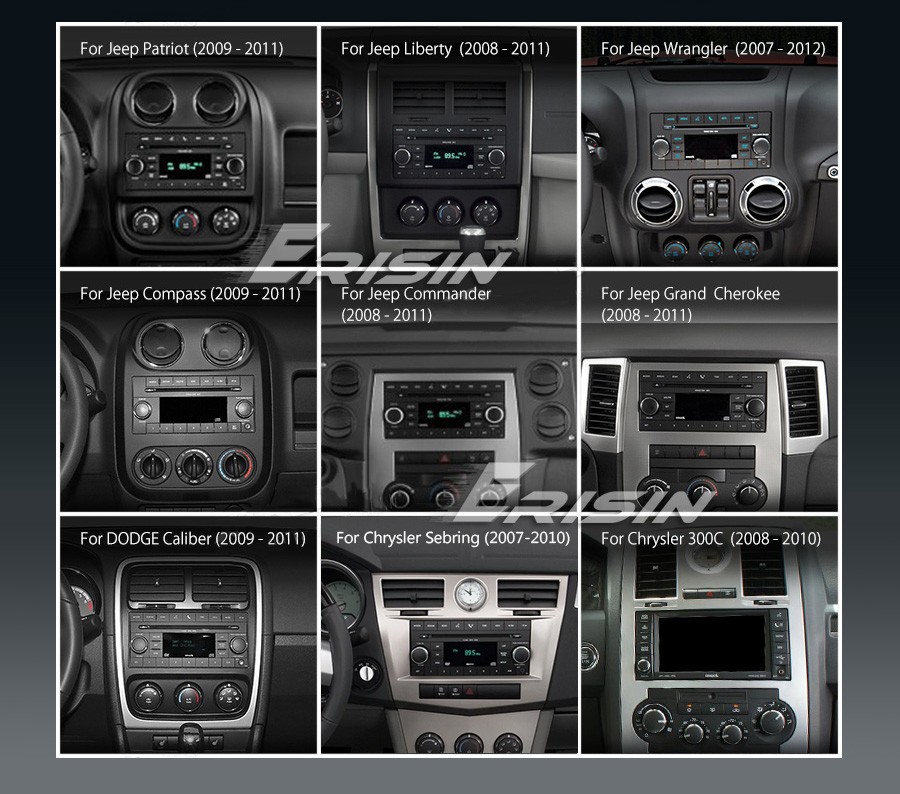 For Jeep Patriot (2009 - 2011)

For Jeep Liberty (2008 - 2011)

For Jeep Wrangler (2007 - 2012)

ERISIN

For Jeep Compass (2009 - 2011)

For Jeep Commander (2008 - 2011)

For Jeep Grand Cherokee (2008 - 2011)

ERISIN

For DODGE Caliber (2009 - 2011)

For Chrysler Sebring (2007-2010)

For Chrysler 300C (2008 - 2010)