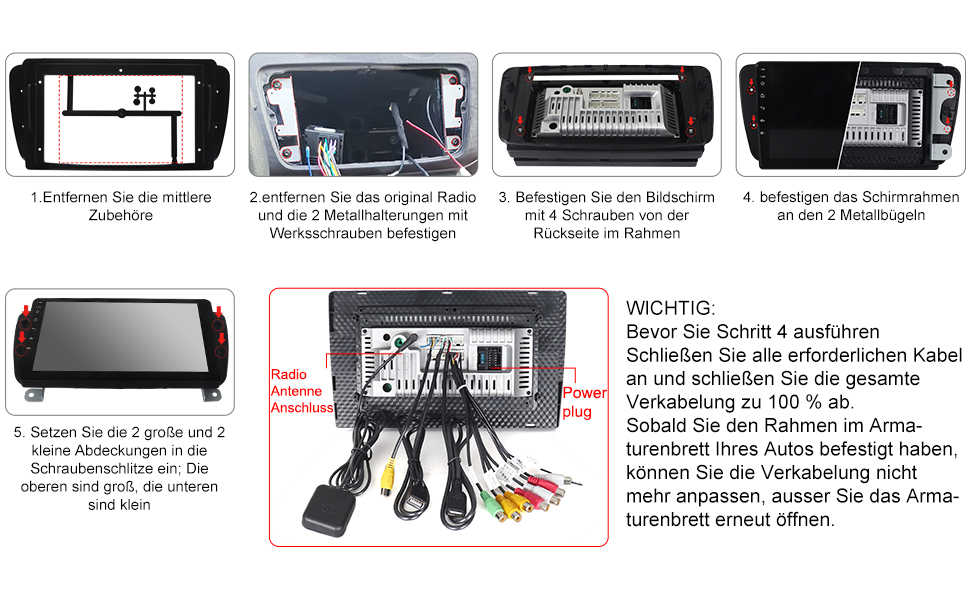 1.Entfernen Sie die mittlere Zubehöre

2.entfernen Sie das original Radio und die 2 Metallhalterungen mit Werksschrauben befestigen

3. Befestigen Sie den Bildschirm mit 4 Schrauben von der Rückseite im Rahmen

4. befestigen das Schirmrahmen an den 2 Metallbügeln

5. Setzen Sie die 2 große und 2 kleine Abdeckungen in die Schraubenschlitze ein; Die oberen sind groß, die unteren sind klein

Radio Antenne Anschluss

Power plug

WICHTIG:
Bevor Sie Schritt 4 ausführen Schließen Sie alle erforderlichen Kabel an und schließen Sie die gesamte Verkabelung zu 100 % ab.
Sobald Sie den Rahmen im Armaturenbrett Ihres Autos befestigt haben, können Sie die Verkabelung nicht mehr anpassen, ausser Sie das Armaturenbrett erneut öffnen.